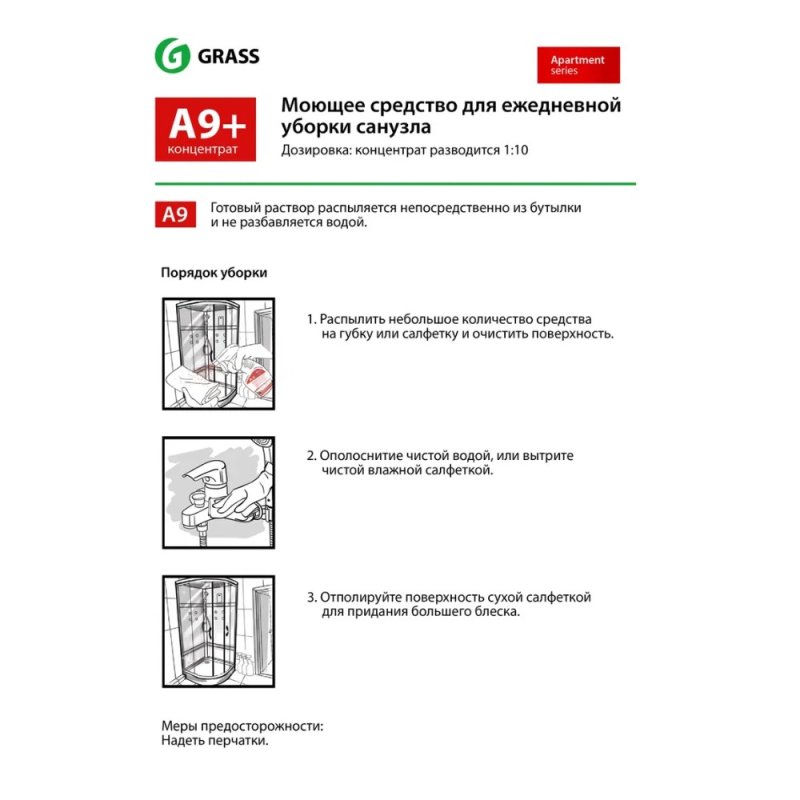 GRASS

Apartment series

A9+
концентрат

Моющее средство для ежедневной уборки санузла

Дозировка: концентрат разводится 1:10

A9

Готовый раствор распыляется непосредственно из бутылки и не разбавляется водой.

Порядок уборки

1. Распылить небольшое количество средства на губку или салфетку и очистить поверхность.

2. Ополосните чистой водой, или вытрите чистой влажной салфеткой.

3. Отполируйте поверхность сухой салфеткой для придания большего блеска.

Меры предосторожности:
Надеть перчатки.