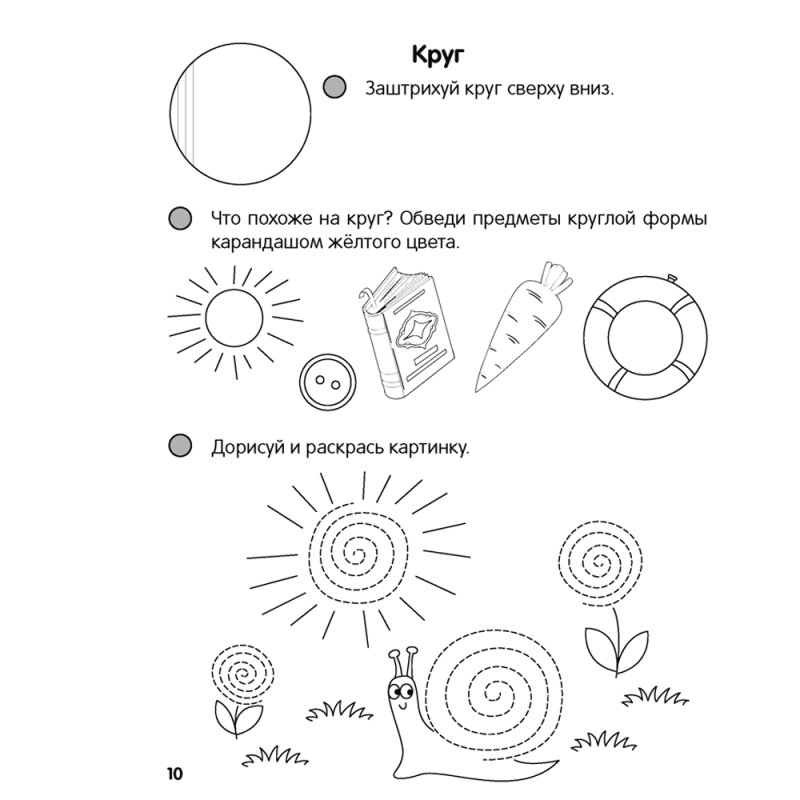 Круг

Заштрихуй круг сверху вниз.

Что похоже на круг? Обведи предметы круглой формы карандашом жёлтого цвета.

Дорисуй и раскрась картинку.

10