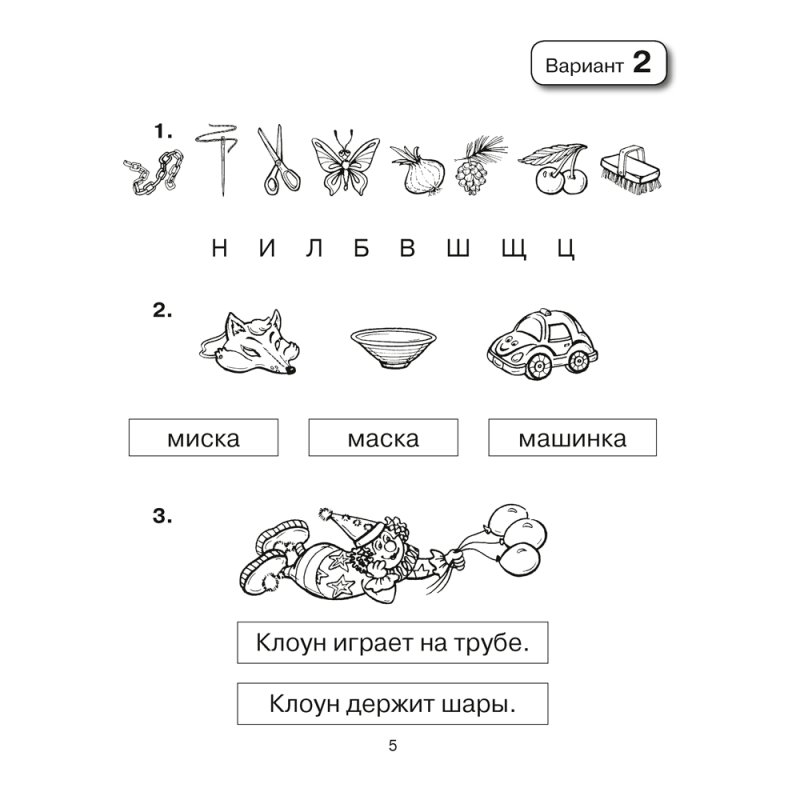 Вариант 2

1.

Н И Л Б В Ш Щ Ц

2.

миска

маска

машинка

3.

Клоун играет на трубе.

Клоун держит шары.

5