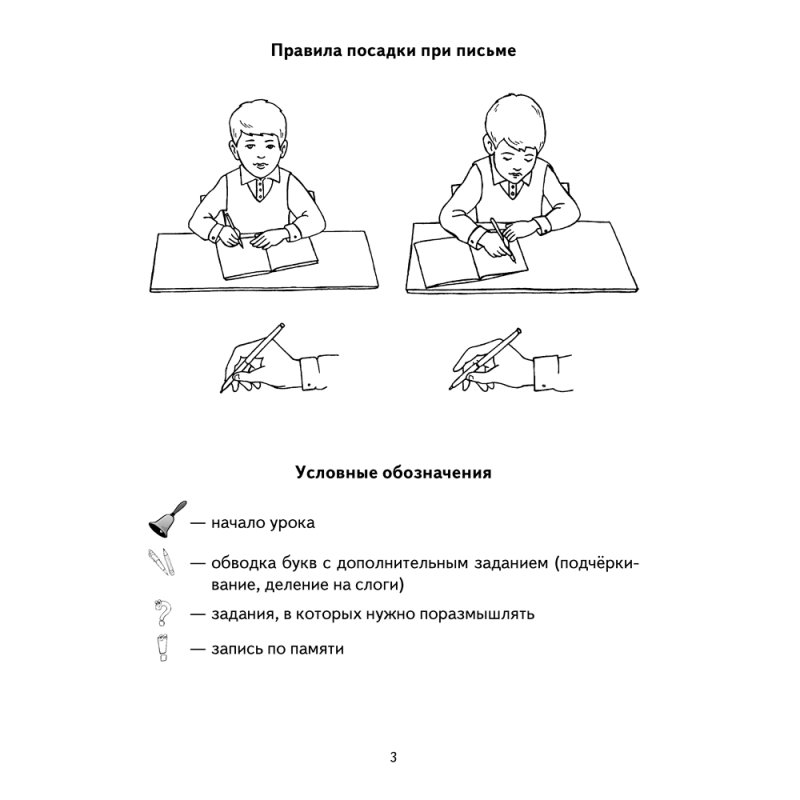 Правила посадки при письме

Условные обозначения

— начало урока

— обводка букв с дополнительным заданием (подчёркивание, деление на слоги)

— задания, в которых нужно поразмышлять

— запись по памяти

3