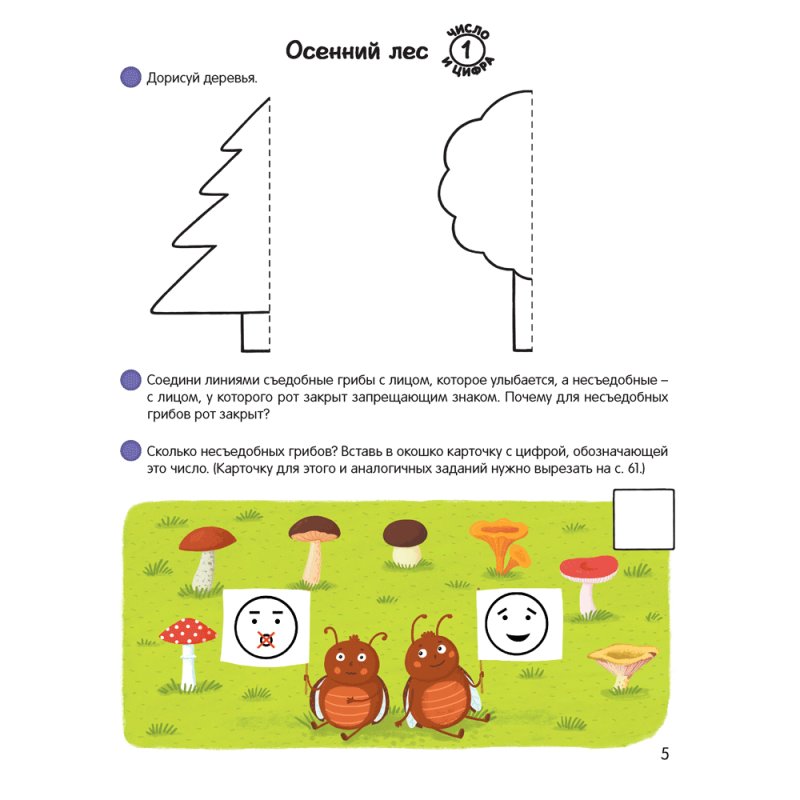 Осенний лес

ЧИСЛО 1 И ЦИФРА

Дорисуй деревья.

Соедини линиями съедобные грибы с лицом, которое улыбается, а несъедобные – с лицом, у которого рот закрыт запрещающим знаком. Почему для несъедобных грибов рот закрыт?

Сколько несъедобных грибов? Вставь в окошко карточку с цифрой, обозначающей это число. (Карточку для этого и аналогичных заданий нужно вырезать на с. 61.)

5