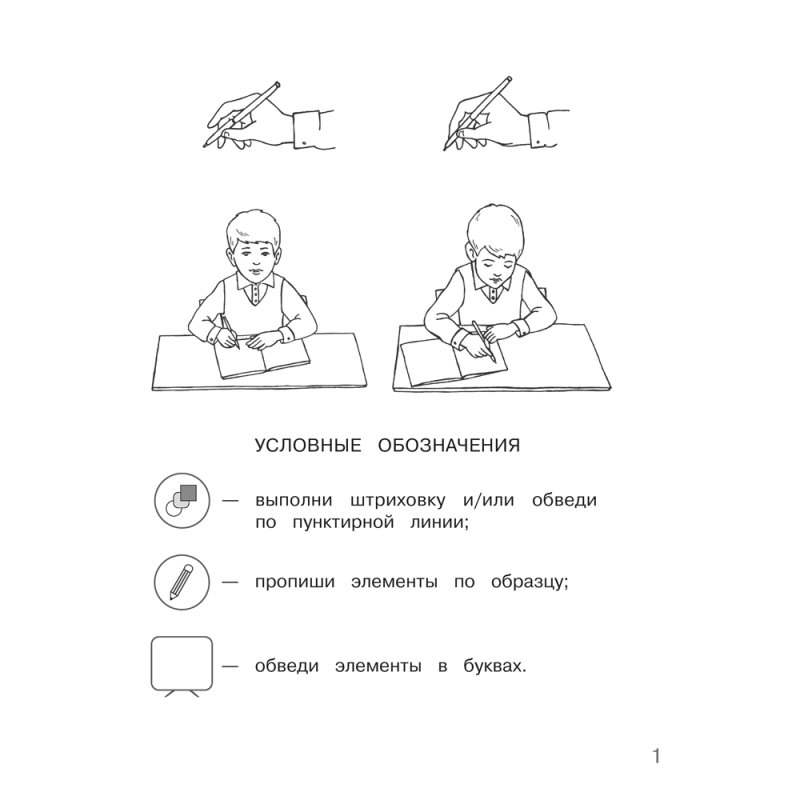 УСЛОВНЫЕ ОБОЗНАЧЕНИЯ

— выполни штриховку и/или обведи по пунктирной линии;

— пропиши элементы по образцу;

— обведи элементы в буквах.

1