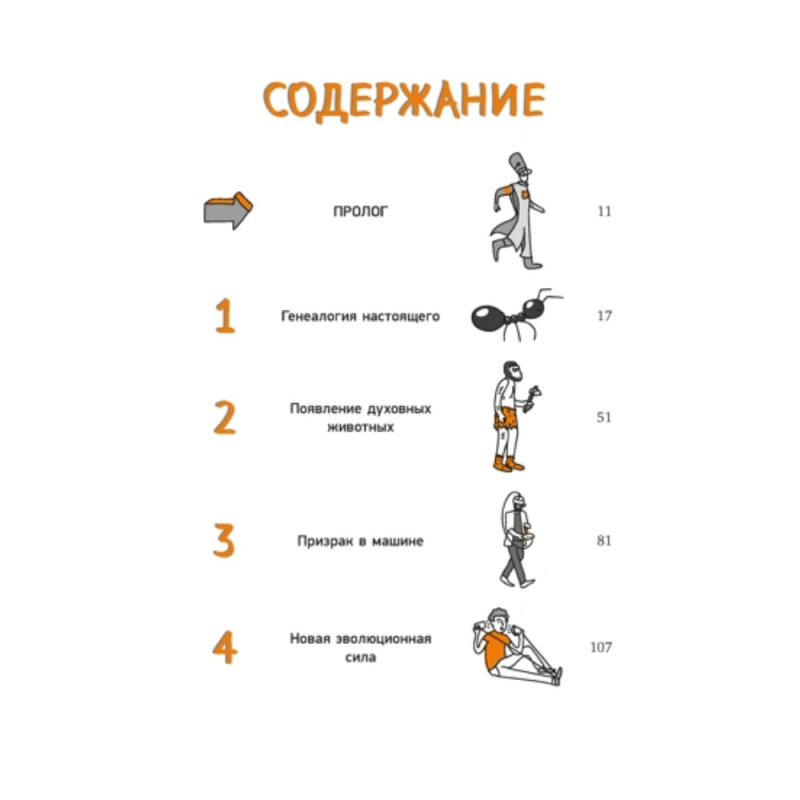 СОДЕРЖАНИЕ

ПРОЛОГ 11

1 Генеалогия настоящего 17

2 Появление духовных животных 51

3 Призрак в машине 81

4 Новая эволюционная сила 107