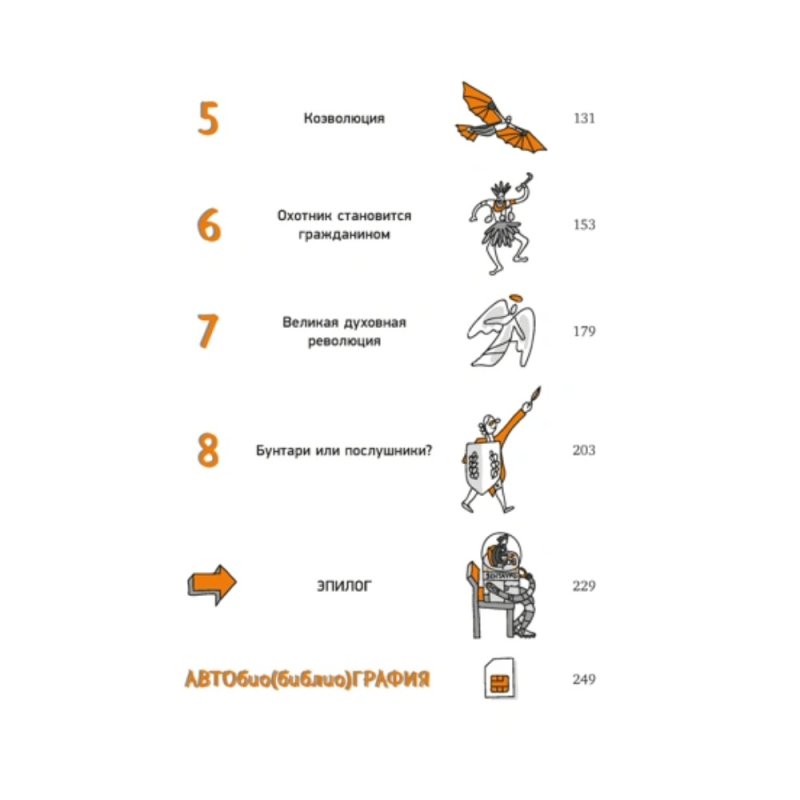 5 Козволюция 131

6 Охотник становится гражданином 153

7 Великая духовная революция 179

8 Бунтари или послушники? 203

ЭПИЛОГ 229

АВТОбио(библио)ГРАФИЯ 249