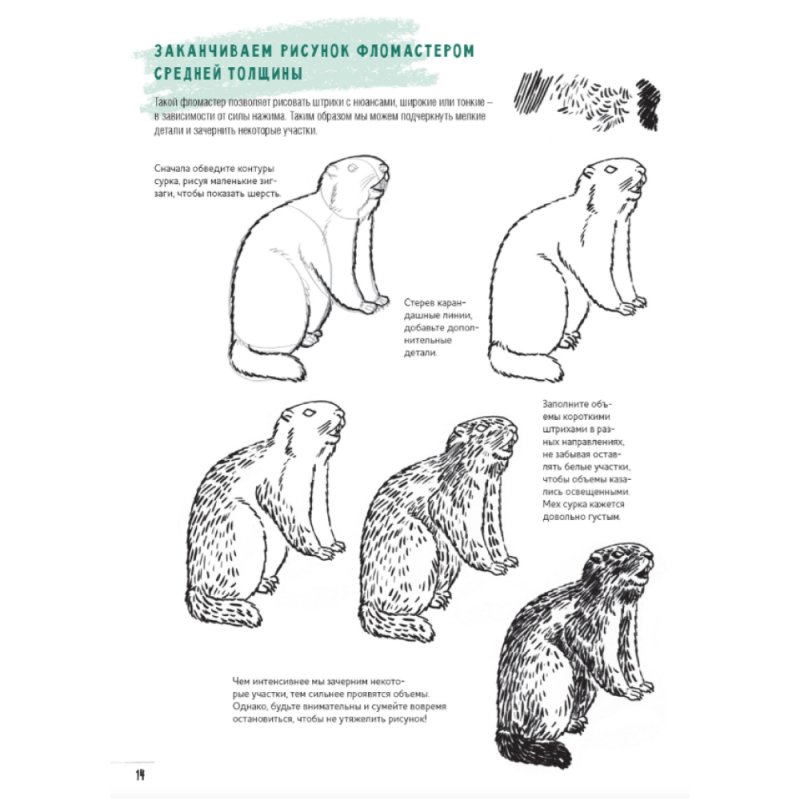 ЗАКАНЧИВАЕМ РИСУНОК ФЛОМАСТЕРОМ СРЕДНЕЙ ТОЛЩИНЫ

Такой фломастер позволяет рисовать штрихи с нюансами, широкие или тонкие – в зависимости от силы нажима. Таким образом мы можем подчеркнуть мелкие детали и зачернить некоторые участки.

Сначала обведите контуры сурка, рисуя маленькие зигзаги, чтобы показать шерсть.

Стерев карандашные линии, добавьте дополнительные детали.

Заполните объемы короткими штрихами в разных направлениях, не забывая оставлять белые участки, чтобы объемы казались освещенными. Мех сурка кажется довольно густым.

Чем интенсивнее мы зачерним некоторые участки, тем сильнее проявятся объемы. Однако, будьте внимательны и сумейте вовремя остановиться, чтобы не утяжелить рисунок!

14