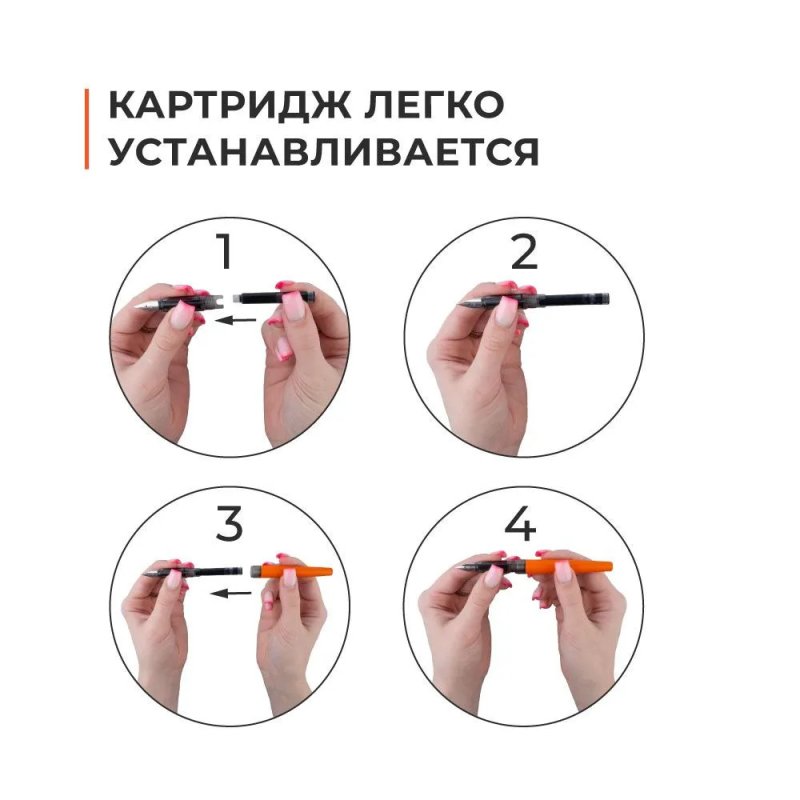 КАРТРИДЖ ЛЕГКО УСТАНАВЛИВАЕТСЯ

1

2

3

4