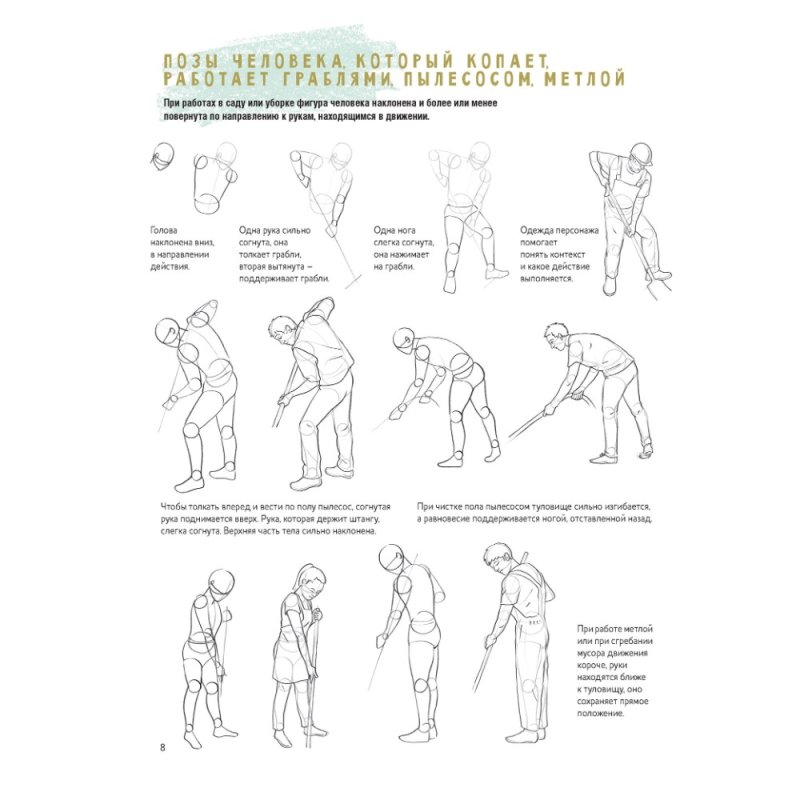 ПОЗЫ ЧЕЛОВЕКА, КОТОРЫЙ КОПАЕТ, РАБОТАЕТ ГРАБЛЯМИ, ПЫЛЕСОСОМ, МЕТЛОЙ

При работах в саду или уборке фигура человека наклонена и более или менее повернута по направлению к рукам, находящимся в движении.

Голова наклонена вниз, в направлении действия.

Одна рука сильно согнута, она толкает грабли, вторая вытянута – поддерживает грабли.

Одна нога слегка согнута, она нажимает на грабли.

Одежда персонажа помогает понять контекст и какое действие выполняется.

Чтобы толкать вперед и вести по полу пылесос, согнутая рука поднимается вверх. Рука, которая держит штангу, слегка согнута. Верхняя часть тела сильно наклонена.

При чистке пола пылесосом туловище сильно изгибается, а равновесие поддерживается ногой, отставленной назад.

При работе метлой или при сгребании мусора движения короче, руки находятся ближе к туловищу, оно сохраняет прямое положение.

8